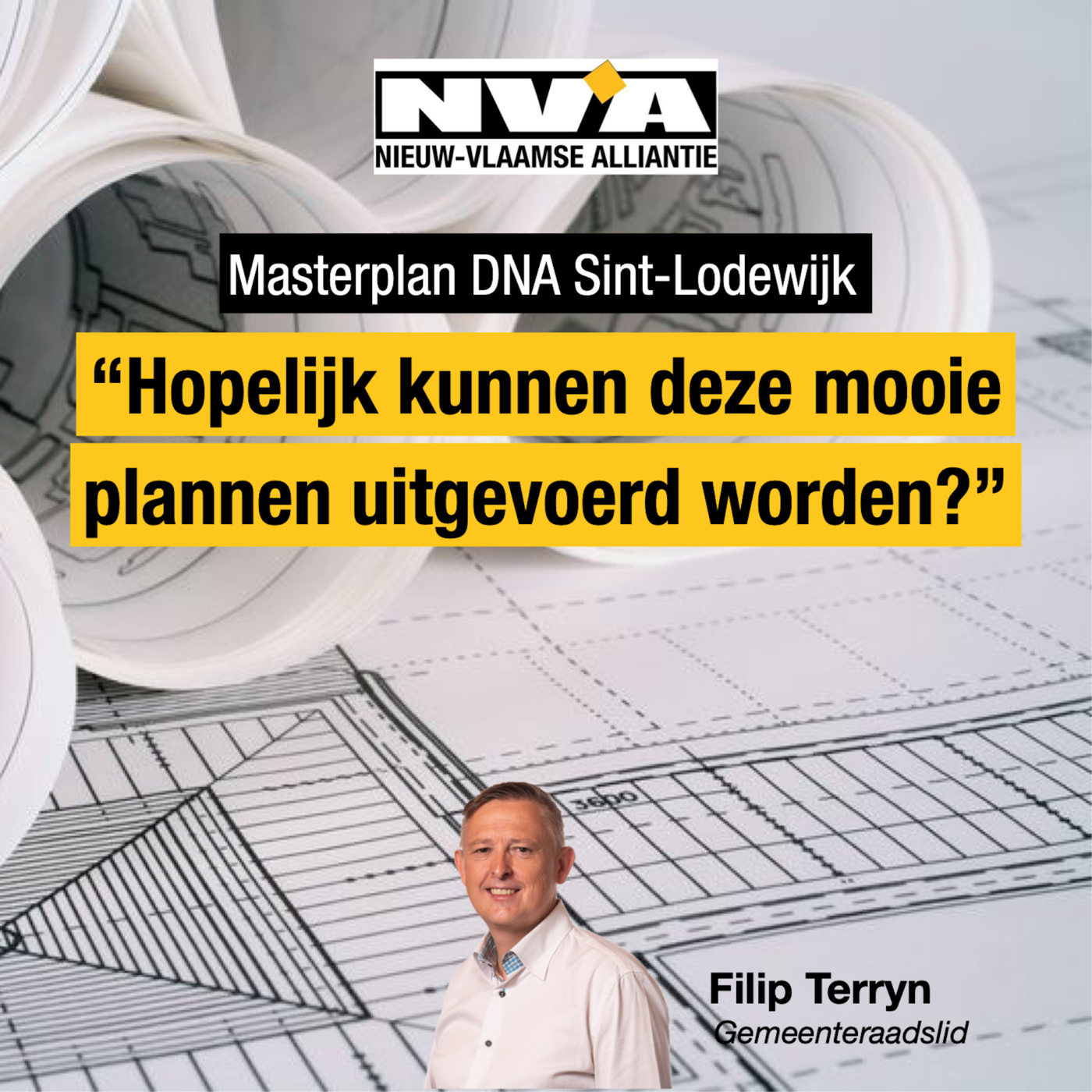 N-VA
NIEUW-VLAAMSE ALLIANTIE

Masterplan DNA Sint-Lodewijk

“Hopelijk kunnen deze mooie plannen uitgevoerd worden?”

3600

Filip Terryn
Gemeenteraadslid