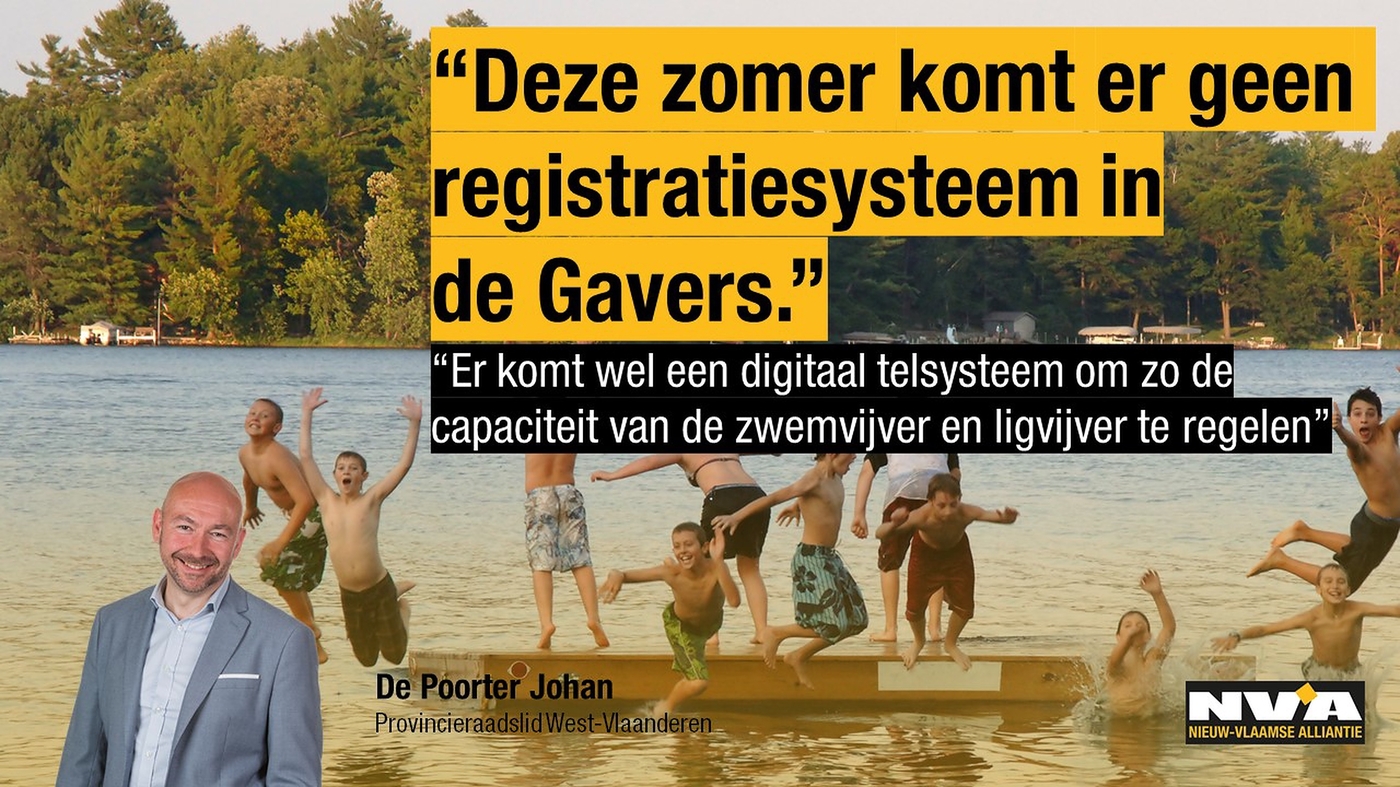 “Deze zomer komt er geen registratiesysteem in de Gavers.”

“Er komt wel een digitaal telsysteem om zo de capaciteit van de zwemvijver en ligvijver te regelen”

De Poorter Johan
Provincieraadslid West-Vlaanderen

N-VA
NIEUW-VLAAMSE ALLIANTIE